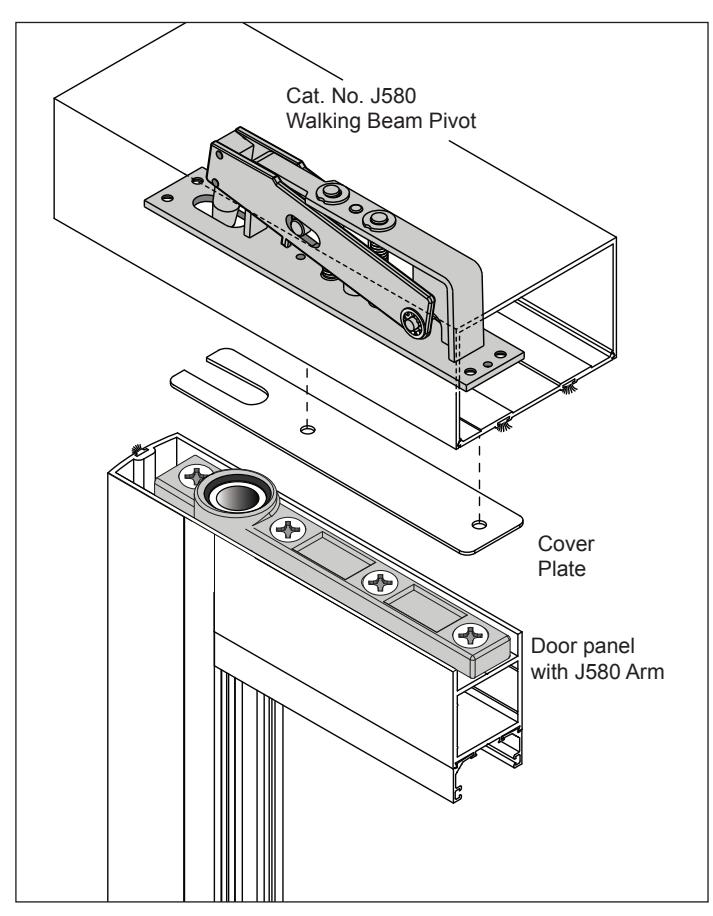 Cat. No. J580
Walking Beam Pivot

Cover
Plate

Door panel
with J580 Arm