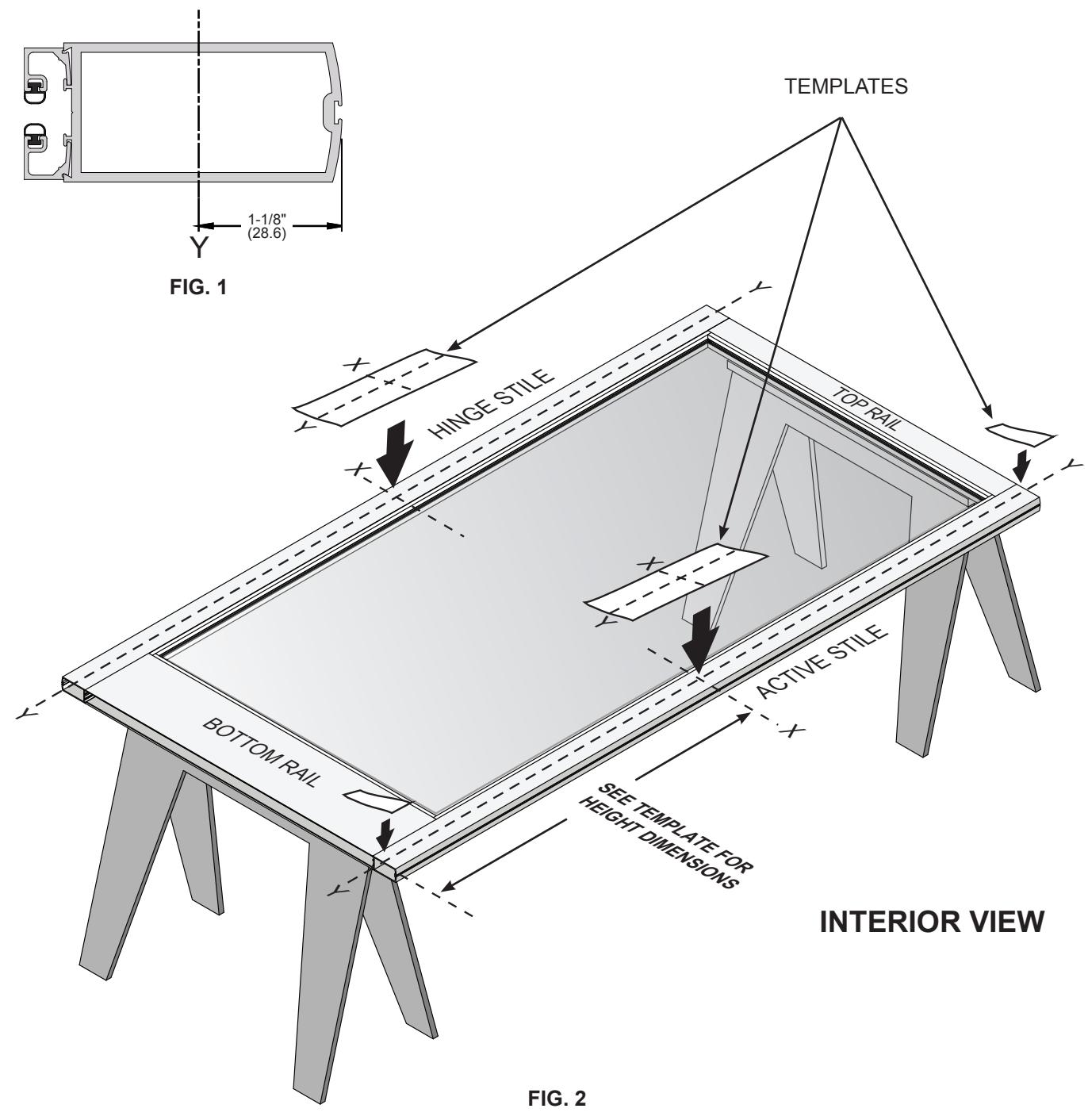 1-1/8"
(28.6)
Y
FIG. 1

TEMPLATES

X
Y
HINGE STILE
X
Y
TOP RAIL
Y
X
Y
ACTIVE STILE
X
Y
BOTTOM RAIL
Y
SEE TEMPLATE FOR HEIGHT DIMENSIONS

INTERIOR VIEW

FIG. 2