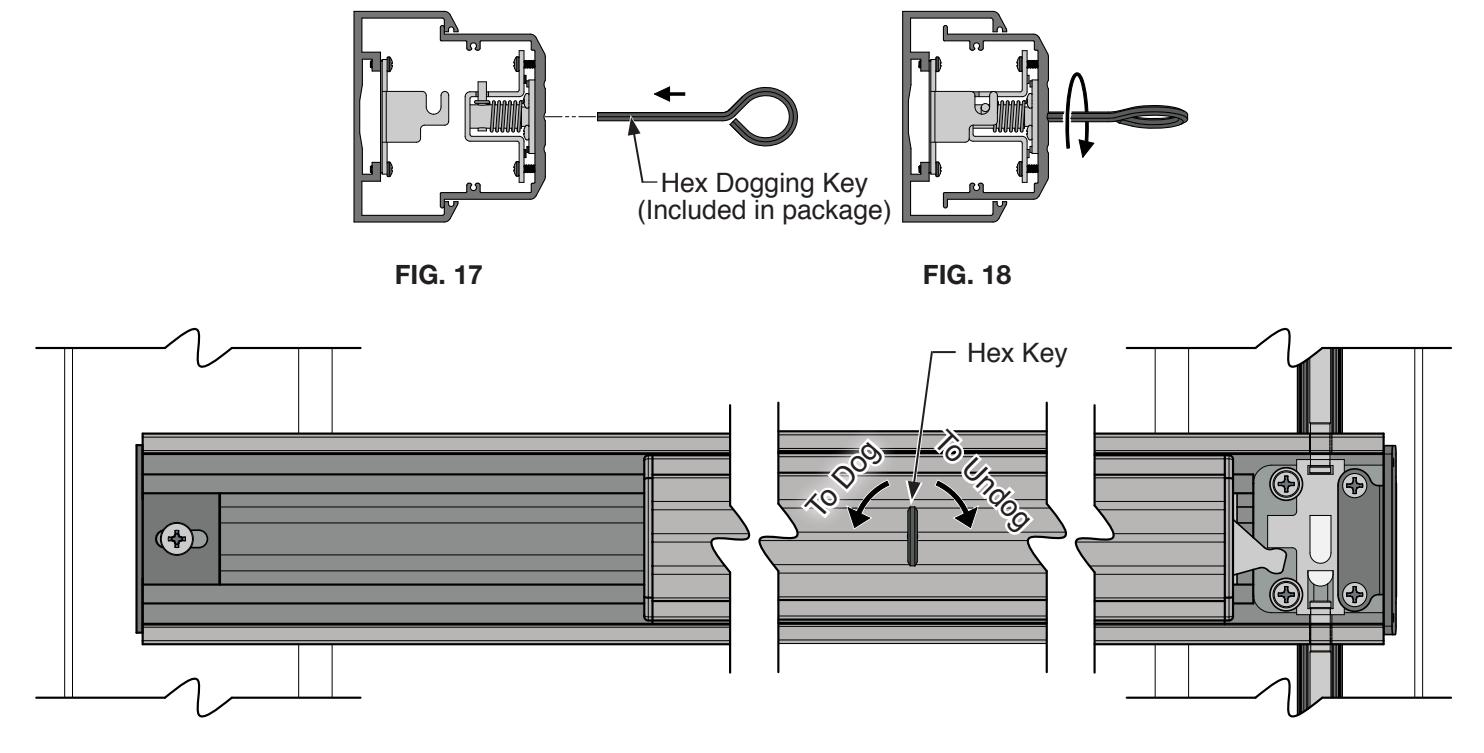 Hex Dogging Key
(Included in package)

FIG. 17

FIG. 18

Hex Key

To Dog

To Undog