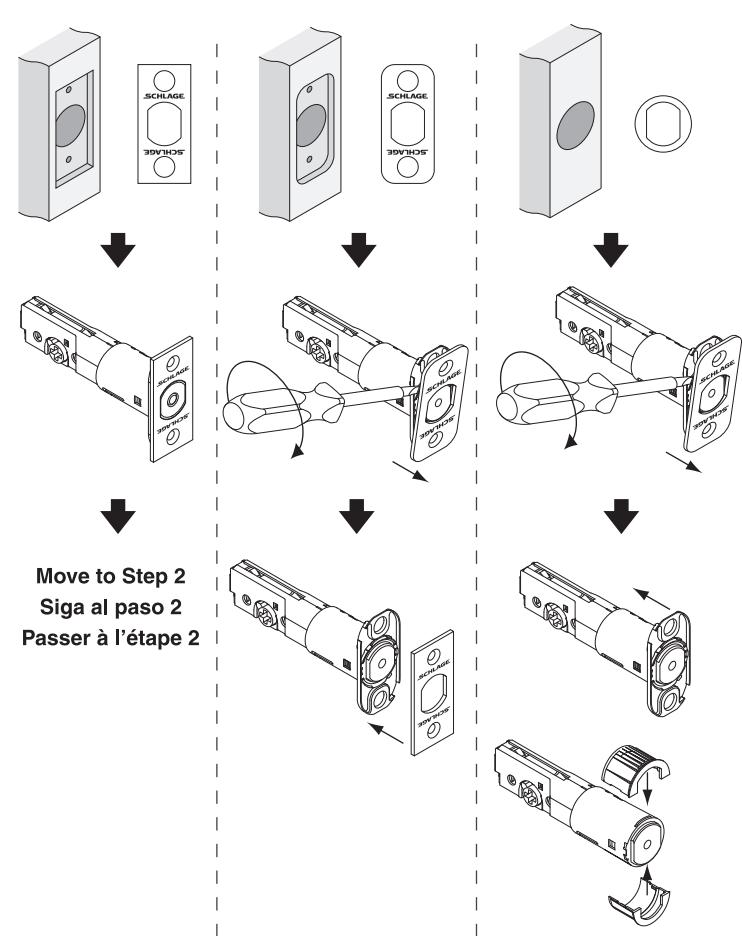 SCHLAGE
SCHLAGE

SCHLAGE
SCHLAGE

SCHLAGE
SCHLAGE

SCHLAGE
SCHLAGE

SCHLAGE
SCHLAGE

Move to Step 2
Siga al paso 2
Passer à l'étape 2

SCHLAGE
SCHLAGE