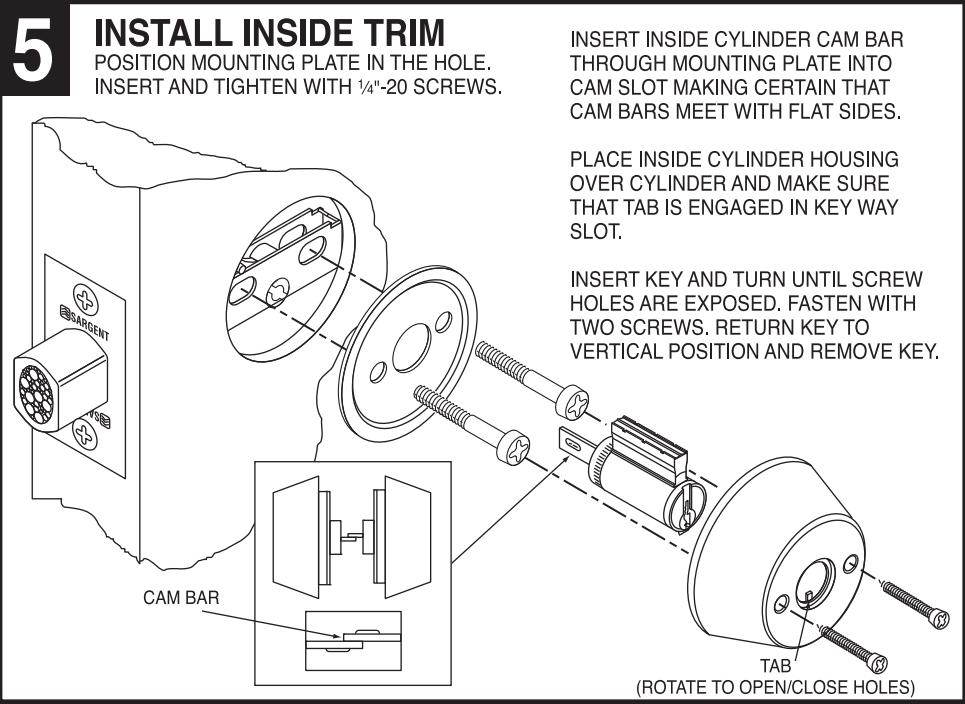 5

INSTALL INSIDE TRIM

POSITION MOUNTING PLATE IN THE HOLE. INSERT AND TIGHTEN WITH ¼"-20 SCREWS.

INSERT INSIDE CYLINDER CAM BAR THROUGH MOUNTING PLATE INTO CAM SLOT MAKING CERTAIN THAT CAM BARS MEET WITH FLAT SIDES.

PLACE INSIDE CYLINDER HOUSING OVER CYLINDER AND MAKE SURE THAT TAB IS ENGAGED IN KEY WAY SLOT.

INSERT KEY AND TURN UNTIL SCREW HOLES ARE EXPOSED. FASTEN WITH TWO SCREWS. RETURN KEY TO VERTICAL POSITION AND REMOVE KEY.

SARGENT

CAM BAR

TAB
(ROTATE TO OPEN/CLOSE HOLES)