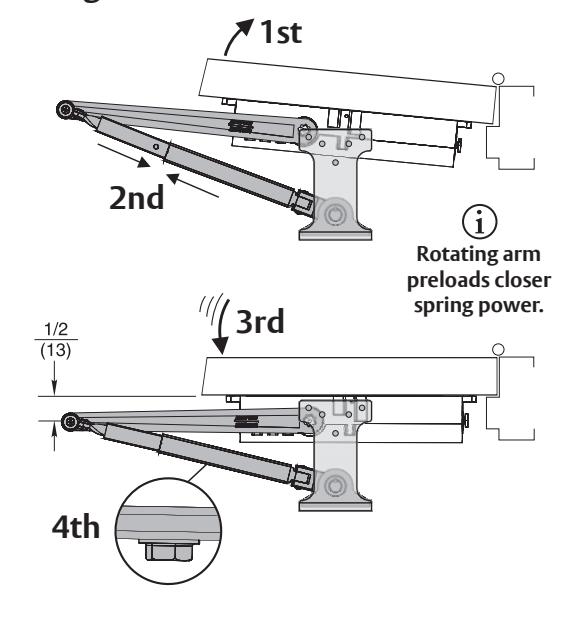 1st

2nd

i
Rotating arm preloads closer spring power.

3rd

1/2
(13)

4th