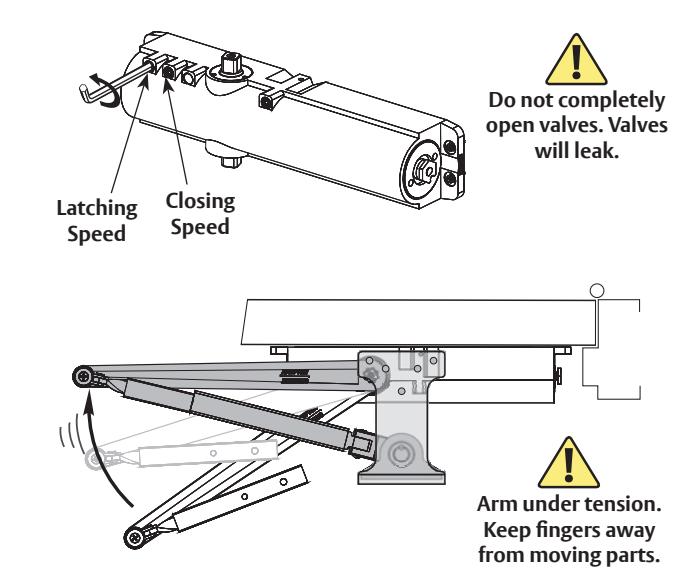 Latching Speed

Closing Speed

Do not completely open valves. Valves will leak.

Arm under tension. Keep fingers away from moving parts.