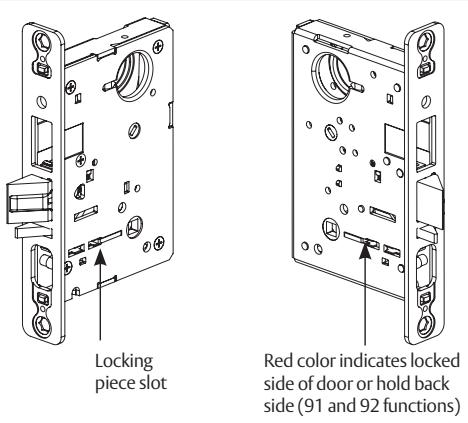 Locking piece slot

Red color indicates locked side of door or hold back side (91 and 92 functions)