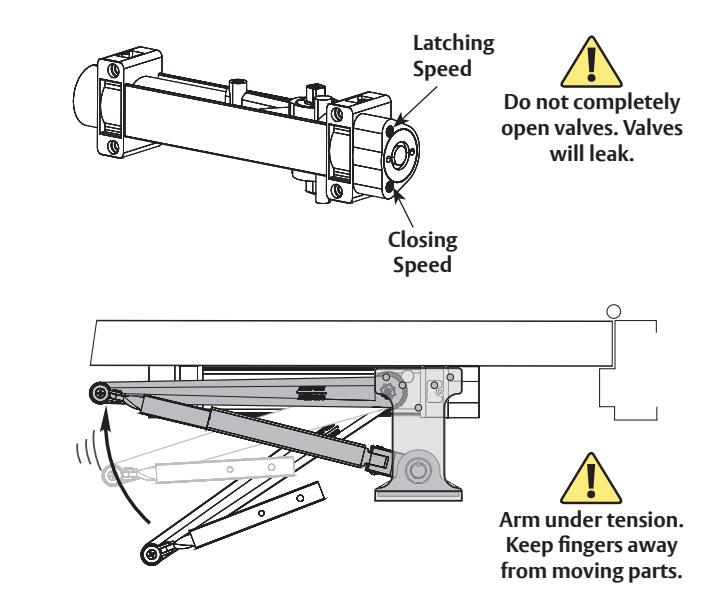 Latching Speed

Do not completely open valves. Valves will leak.

Closing Speed

Arm under tension. Keep fingers away from moving parts.