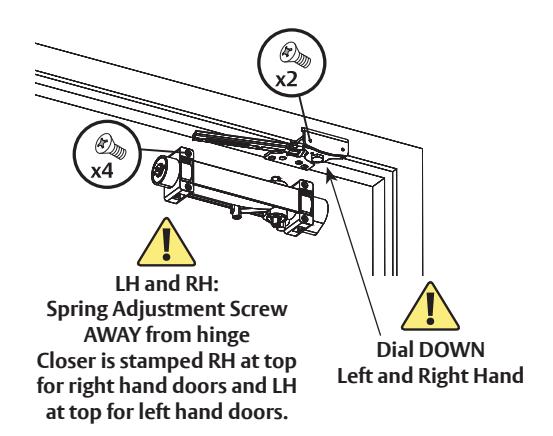 x2

x4

LH and RH:
Spring Adjustment Screw AWAY from hinge
Closer is stamped RH at top for right hand doors and LH at top for left hand doors.

Dial DOWN
Left and Right Hand