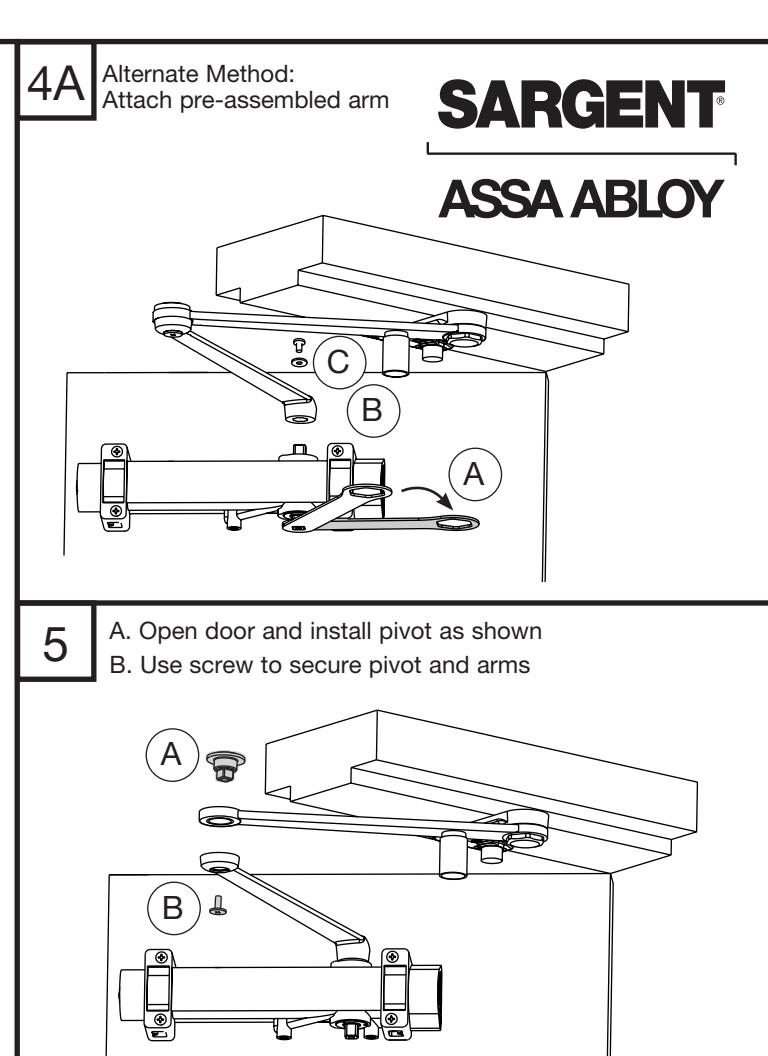 4A Alternate Method:
Attach pre-assembled arm

SARGENT®

ASSA ABLOY

C

B

A

5 A. Open door and install pivot as shown
B. Use screw to secure pivot and arms

A

B