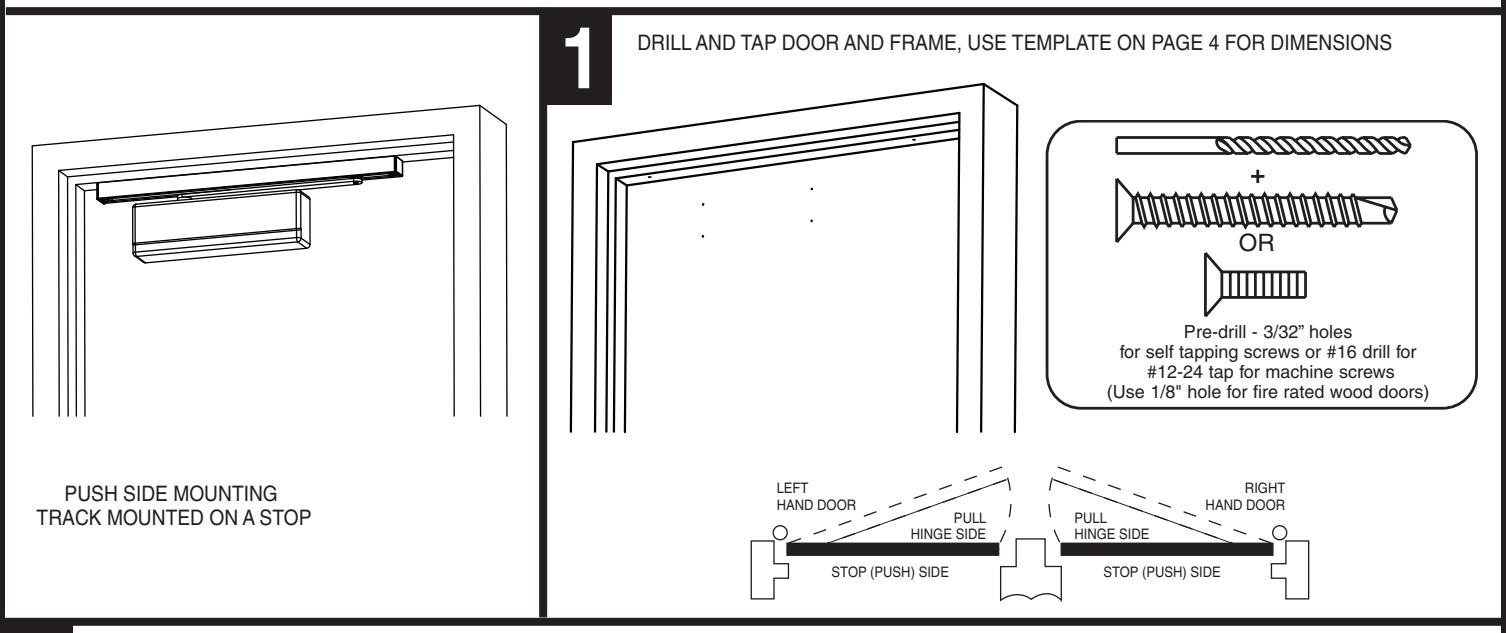 PUSH SIDE MOUNTING
TRACK MOUNTED ON A STOP

1

DRILL AND TAP DOOR AND FRAME, USE TEMPLATE ON PAGE 4 FOR DIMENSIONS

+

OR

Pre-drill - 3/32" holes for self tapping screws or #16 drill for #12-24 tap for machine screws (Use 1/8" hole for fire rated wood doors)

LEFT HAND DOOR

PULL HINGE SIDE

STOP (PUSH) SIDE

RIGHT HAND DOOR

PULL HINGE SIDE

STOP (PUSH) SIDE