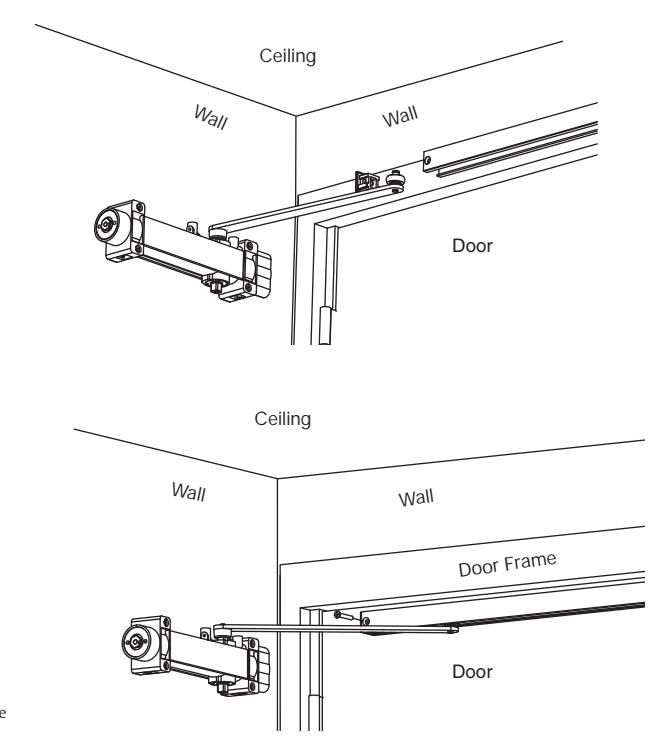 Ceiling

Wall

Wall

Door

Ceiling

Wall

Wall

Door Frame

Door

e