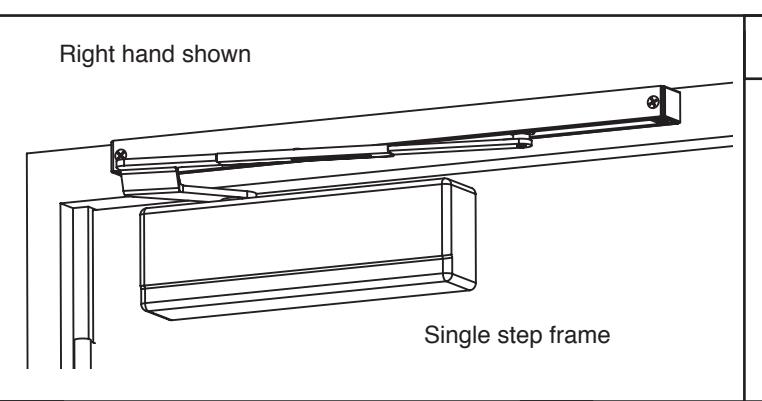 Right hand shown

Single step frame