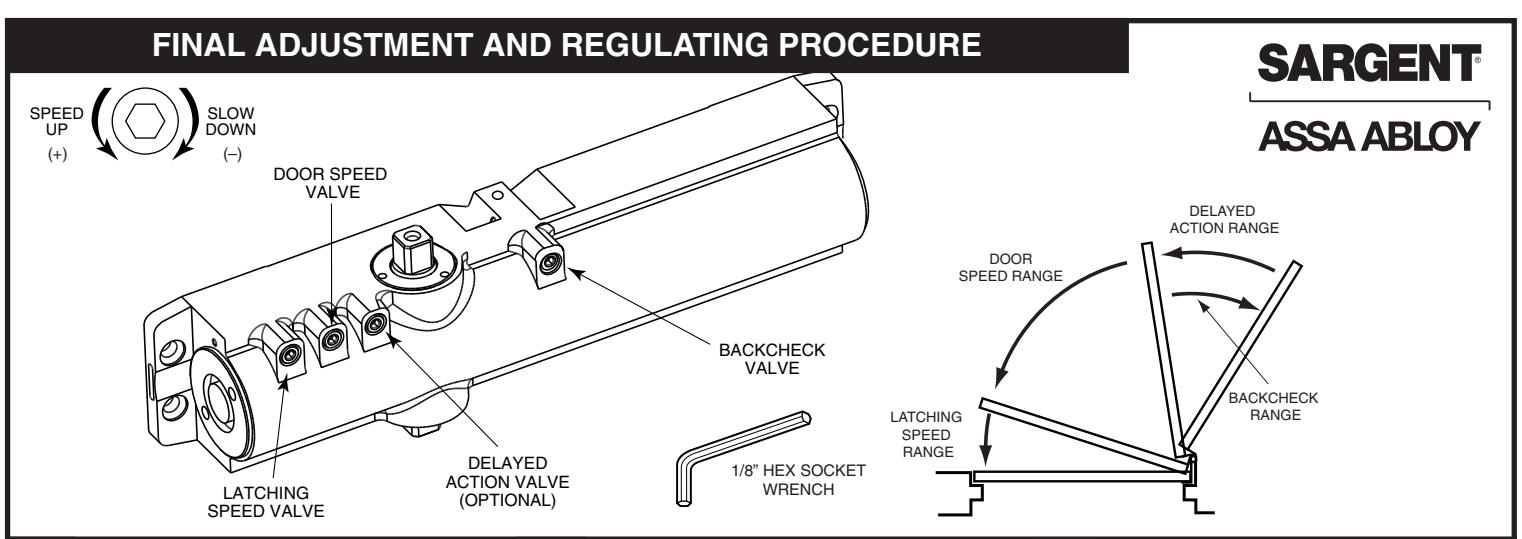 FINAL ADJUSTMENT AND REGULATING PROCEDURE

SARGENT®

ASSA ABLOY

SPEED UP (+)

SLOW DOWN (–)

DOOR SPEED VALVE

BACKCHECK VALVE

LATCHING SPEED VALVE

DELAYED ACTION VALVE (OPTIONAL)

1/8" HEX SOCKET WRENCH

DELAYED ACTION RANGE

DOOR SPEED RANGE

BACKCHECK RANGE

LATCHING SPEED RANGE