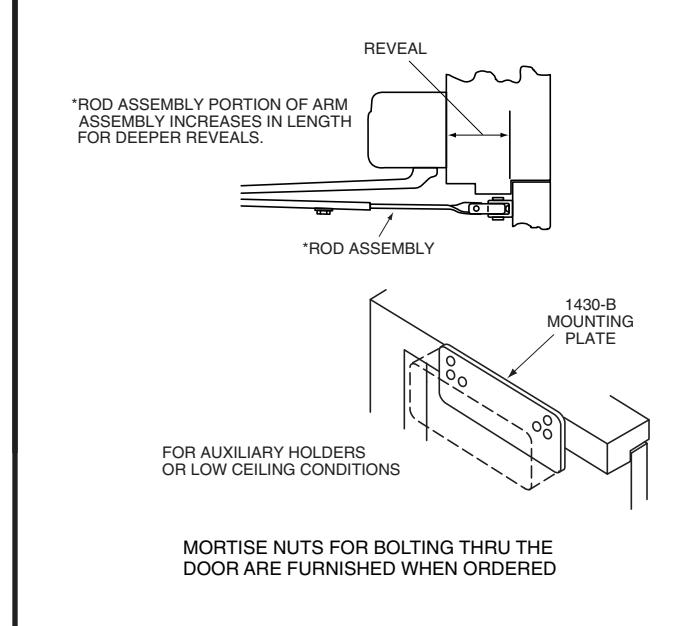 REVEAL

*ROD ASSEMBLY PORTION OF ARM ASSEMBLY INCREASES IN LENGTH FOR DEEPER REVEALS.

*ROD ASSEMBLY

1430-B MOUNTING PLATE

FOR AUXILIARY HOLDERS OR LOW CEILING CONDITIONS

MORTISE NUTS FOR BOLTING THRU THE DOOR ARE FURNISHED WHEN ORDERED