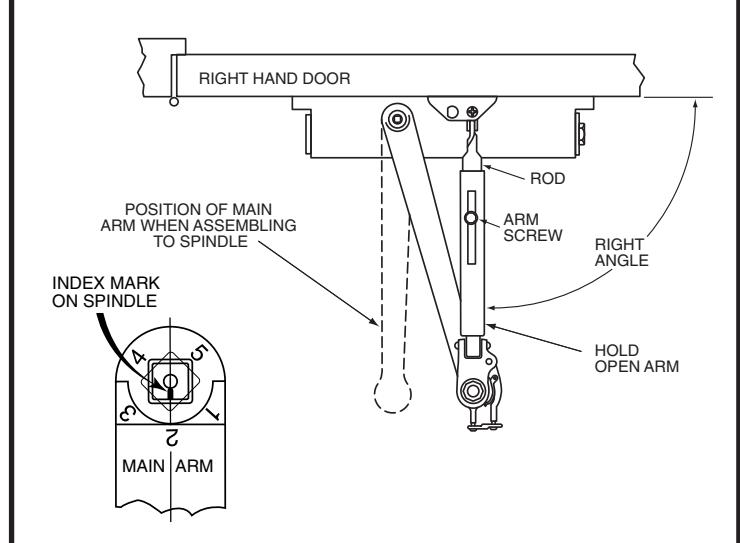 RIGHT HAND DOOR

ROD

POSITION OF MAIN ARM WHEN ASSEMBLING TO SPINDLE

ARM SCREW

RIGHT ANGLE

INDEX MARK ON SPINDLE

HOLD OPEN ARM

4
5
3
1
2

MAIN ARM