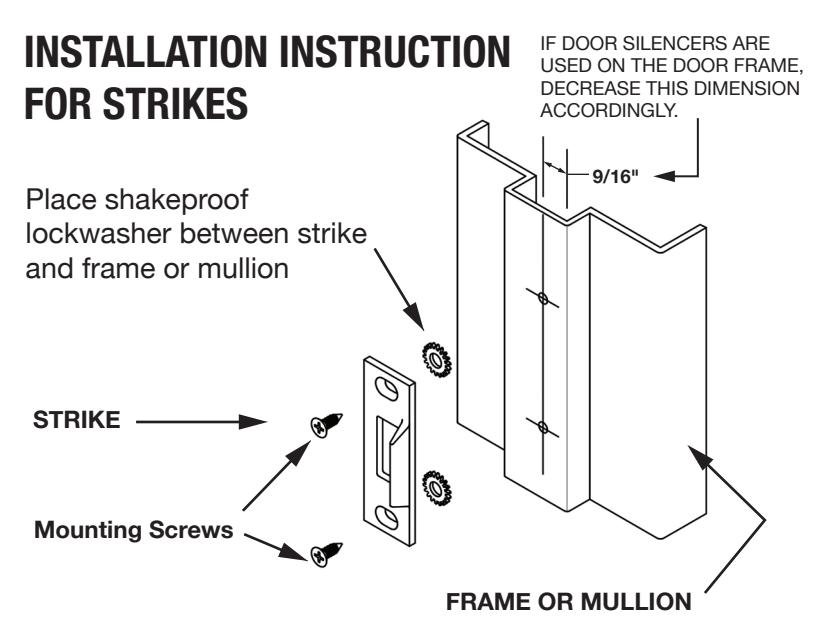 INSTALLATION INSTRUCTION FOR STRIKES

IF DOOR SILENCERS ARE USED ON THE DOOR FRAME, DECREASE THIS DIMENSION ACCORDINGLY.

9/16"

Place shakeproof lockwasher between strike and frame or mullion

STRIKE

Mounting Screws

FRAME OR MULLION