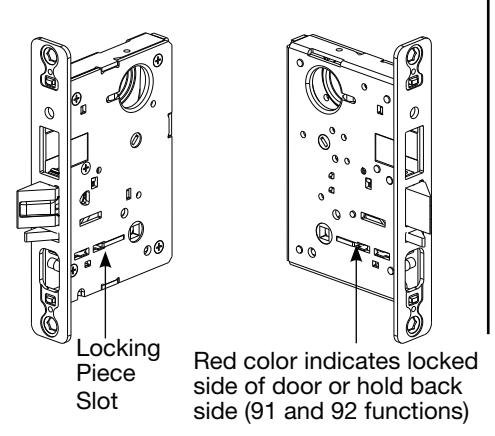 Locking Piece Slot

Red color indicates locked side of door or hold back side (91 and 92 functions)