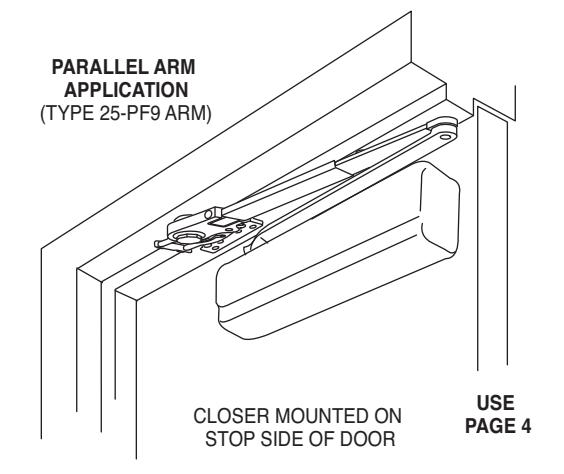 PARALLEL ARM APPLICATION
(TYPE 25-PF9 ARM)

CLOSER MOUNTED ON STOP SIDE OF DOOR

USE PAGE 4