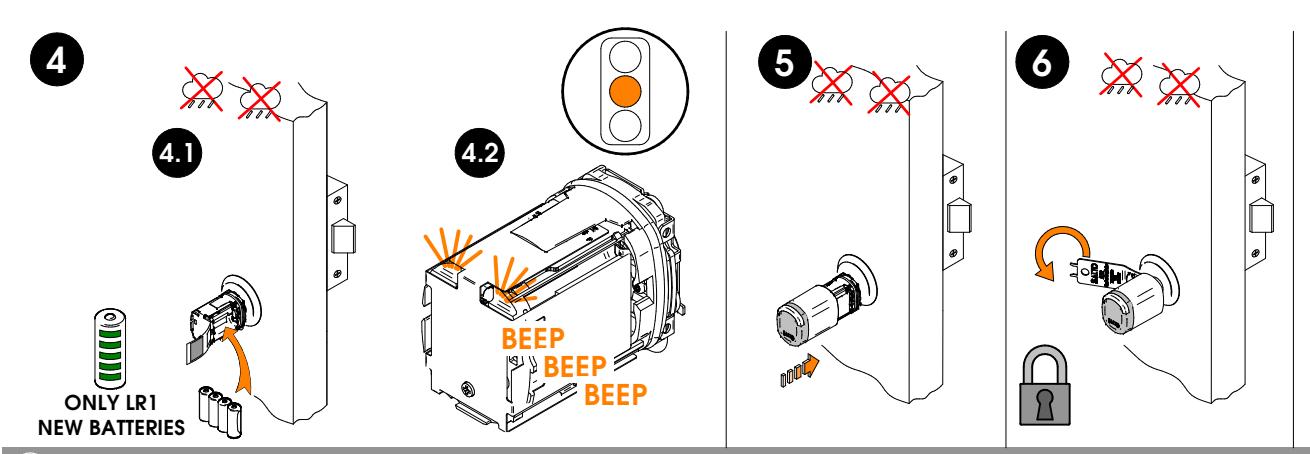 4

4.1

ONLY LR1 NEW BATTERIES

4.2

BEEP
BEEP
BEEP

5

6