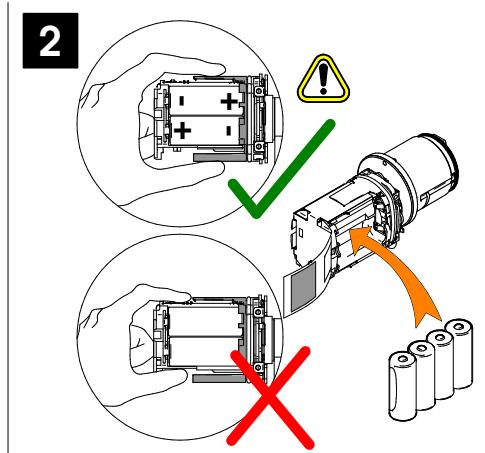 2

- +
+ -