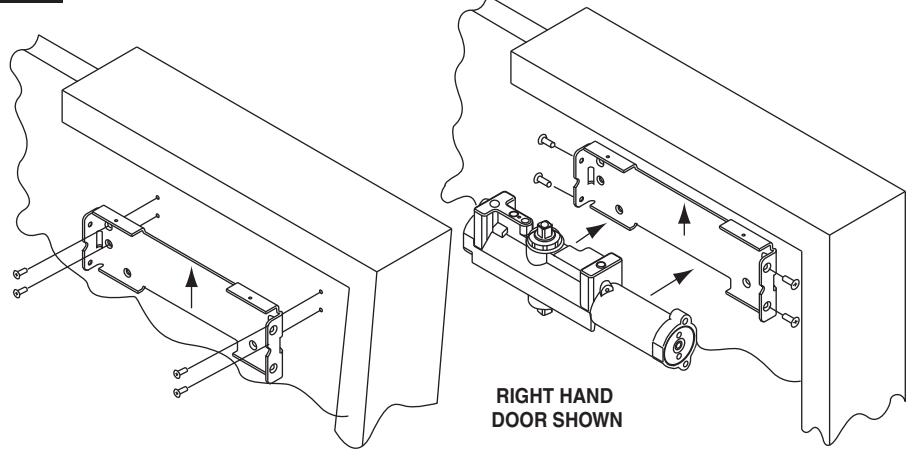 RIGHT HAND
DOOR SHOWN