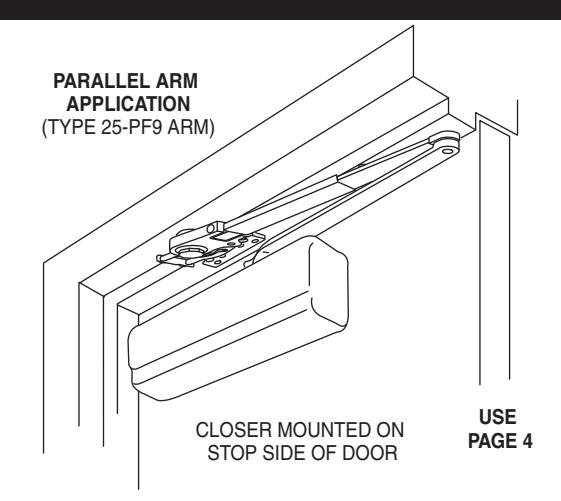 PARALLEL ARM APPLICATION
(TYPE 25-PF9 ARM)

CLOSER MOUNTED ON STOP SIDE OF DOOR

USE PAGE 4