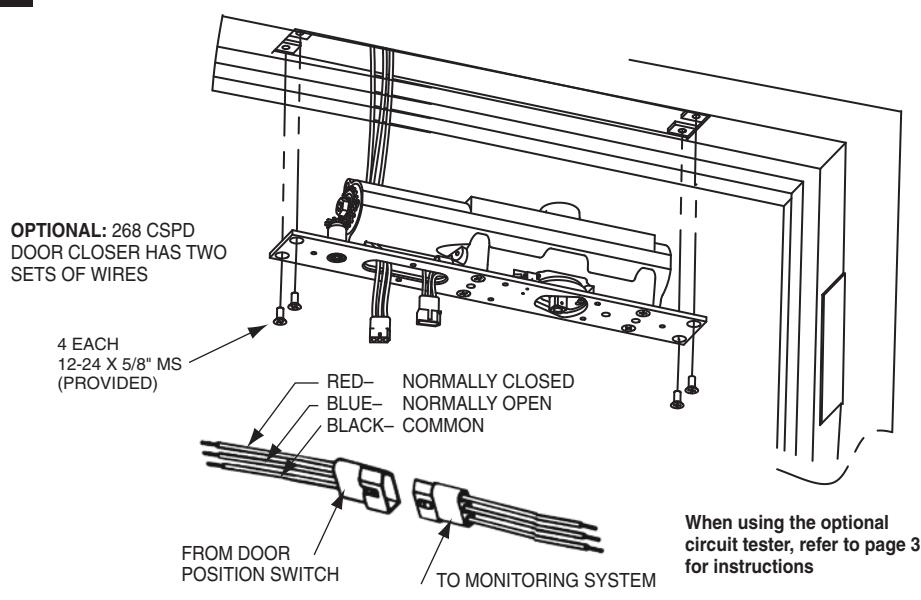 OPTIONAL: 268 CSPD DOOR CLOSER HAS TWO SETS OF WIRES

4 EACH
12-24 X 5/8" MS
(PROVIDED)

RED– NORMALLY CLOSED
BLUE– NORMALLY OPEN
BLACK– COMMON

FROM DOOR POSITION SWITCH

TO MONITORING SYSTEM

When using the optional circuit tester, refer to page 3 for instructions