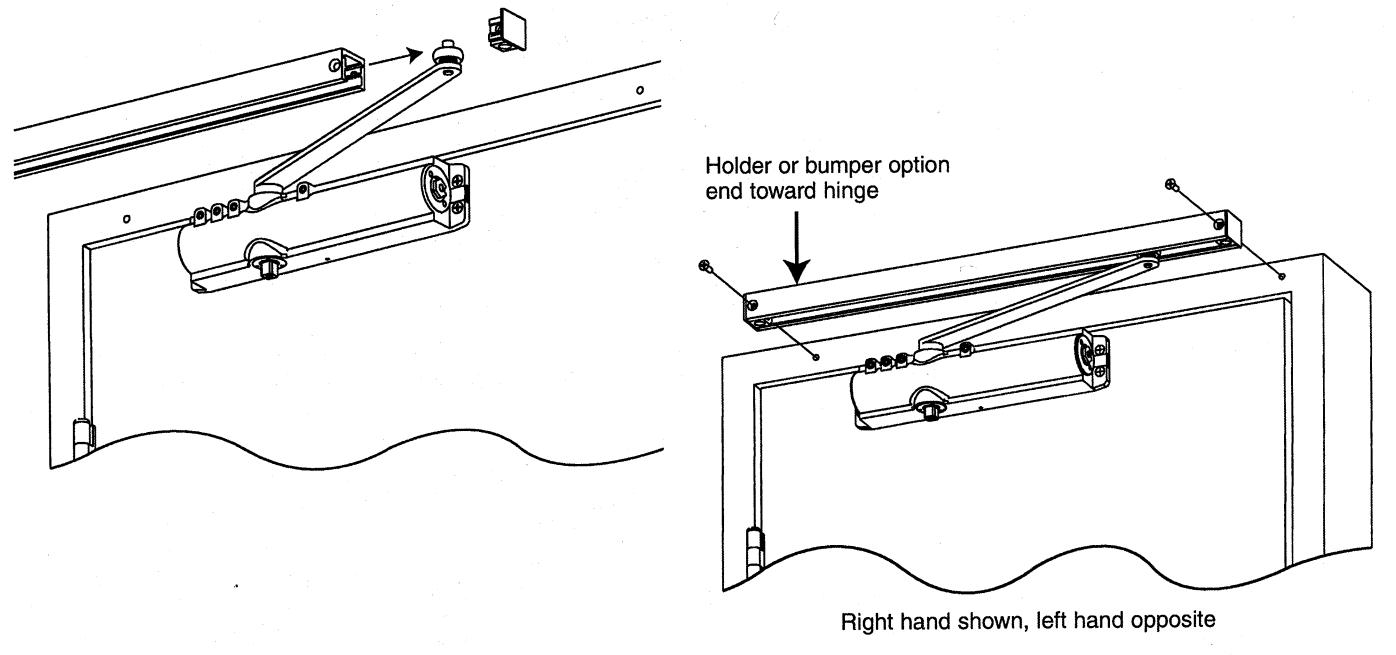 Holder or bumper option end toward hinge

Right hand shown, left hand opposite