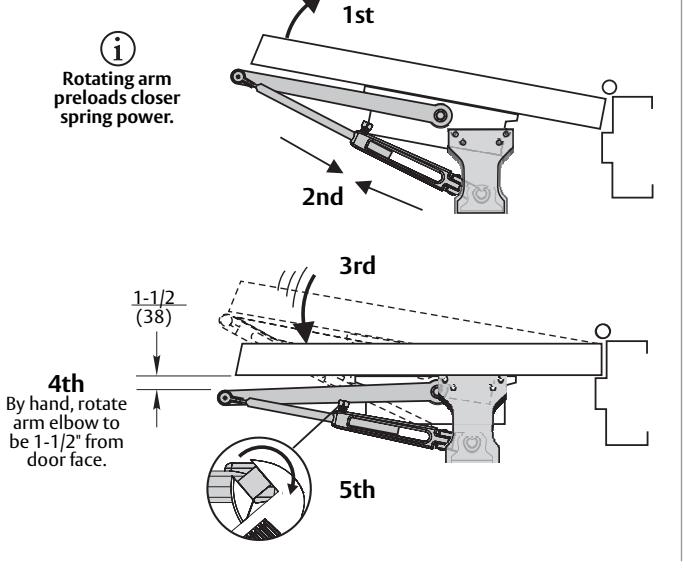 1st

i

Rotating arm preloads closer spring power.

2nd

3rd

1-1/2
(38)

4th
By hand, rotate arm elbow to be 1-1/2" from door face.

5th