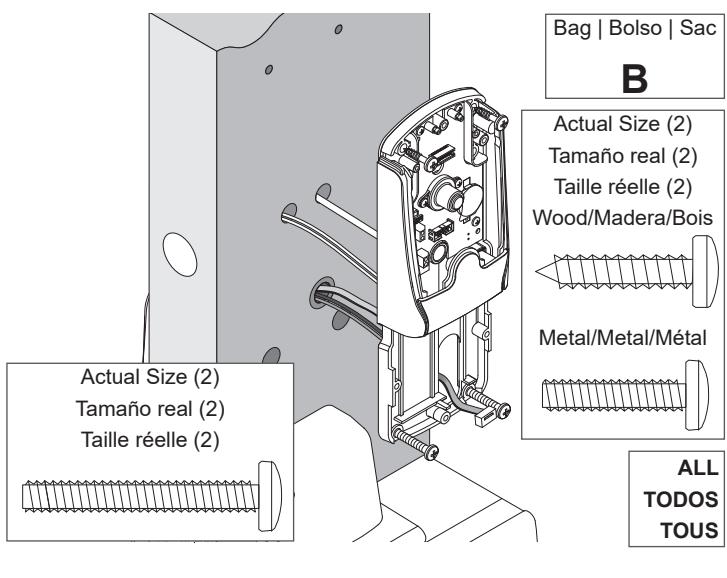 Bag | Bolso | Sac

B

Actual Size (2)
Tamaño real (2)
Taille réelle (2)
Wood/Madera/Bois

Metal/Metal/Métal

Actual Size (2)
Tamaño real (2)
Taille réelle (2)

ALL
TODOS
TOUS