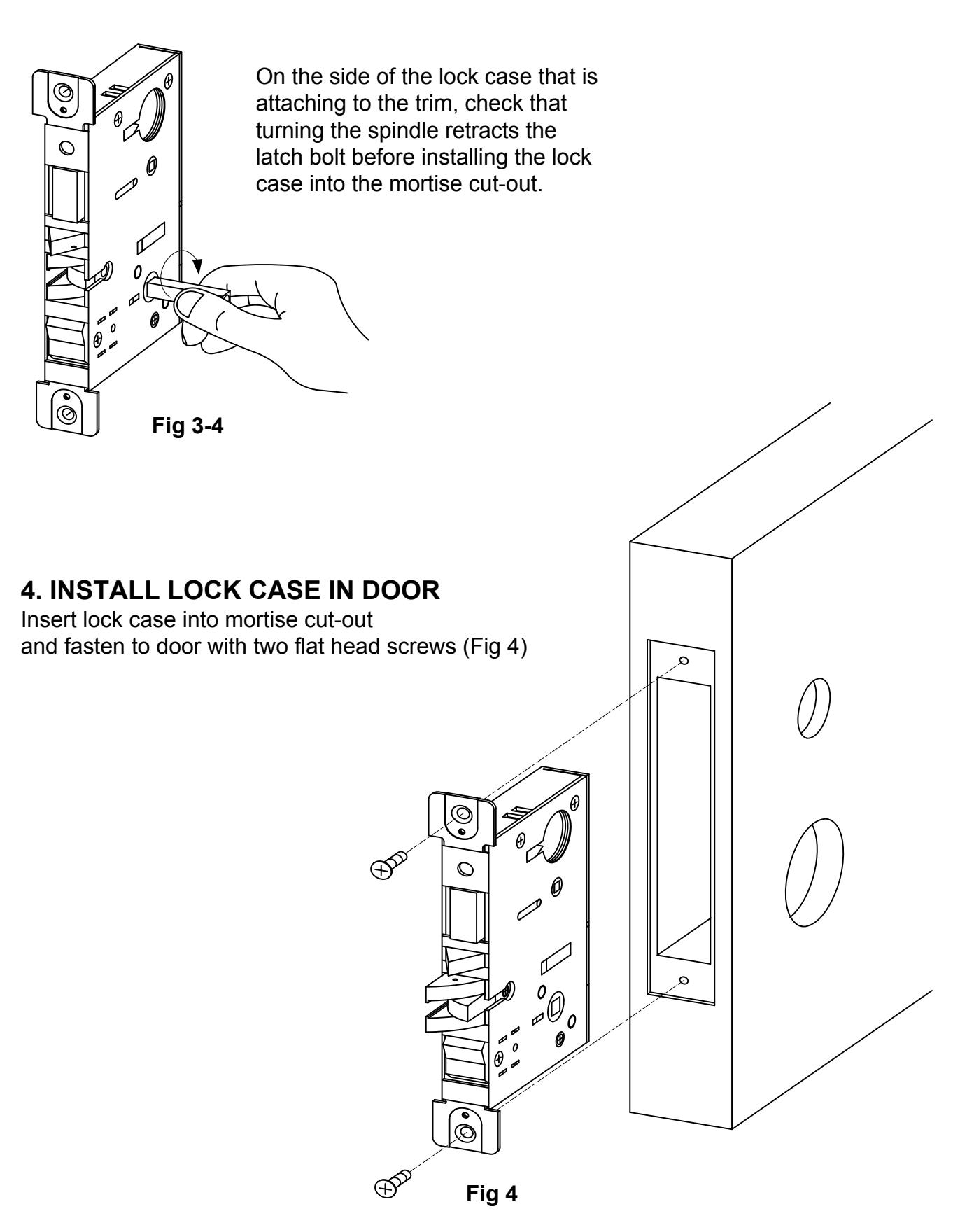 On the side of the lock case that is attaching to the trim, check that turning the spindle retracts the latch bolt before installing the lock case into the mortise cut-out.

Fig 3-4

4. INSTALL LOCK CASE IN DOOR
Insert lock case into mortise cut-out and fasten to door with two flat head screws (Fig 4)

Fig 4