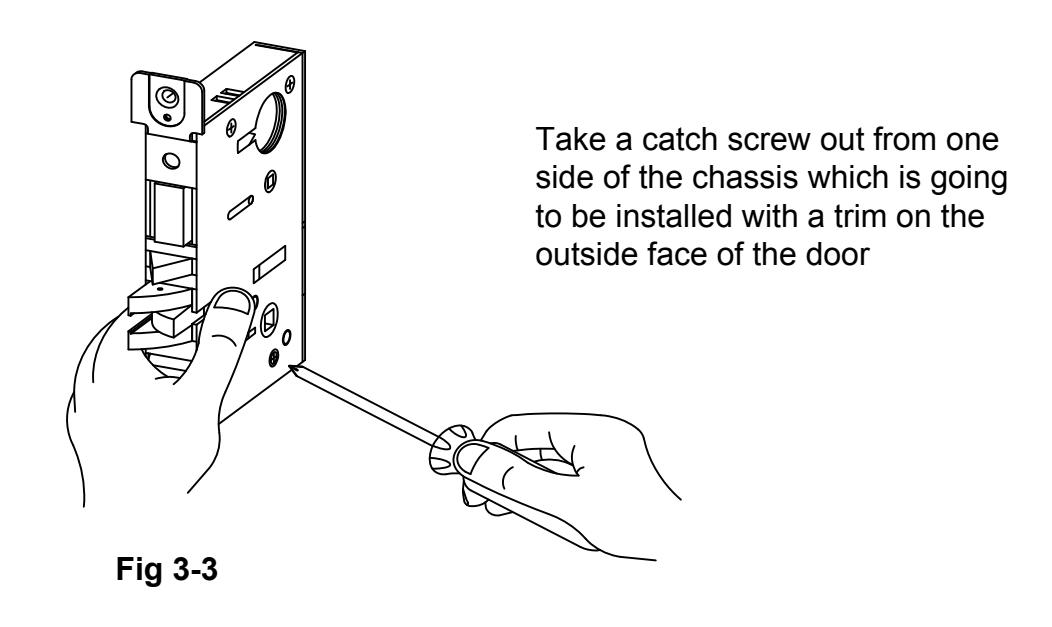 Take a catch screw out from one side of the chassis which is going to be installed with a trim on the outside face of the door

Fig 3-3