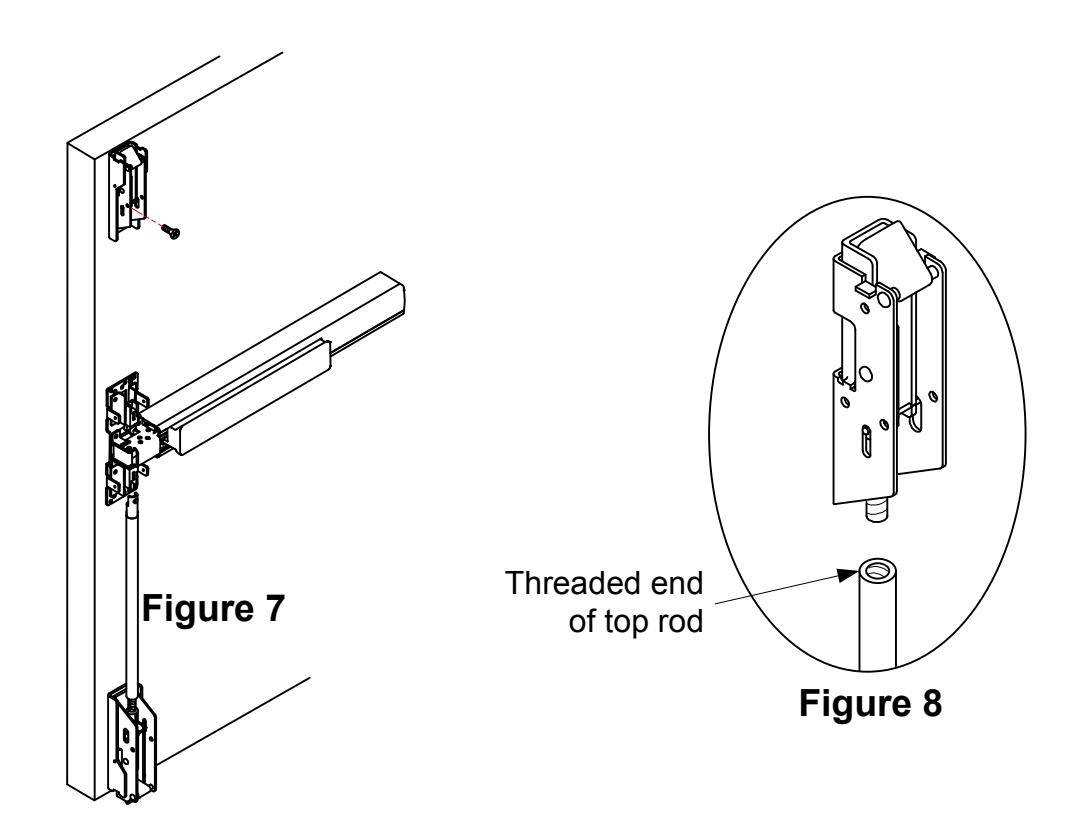 Figure 7

Threaded end of top rod

Figure 8