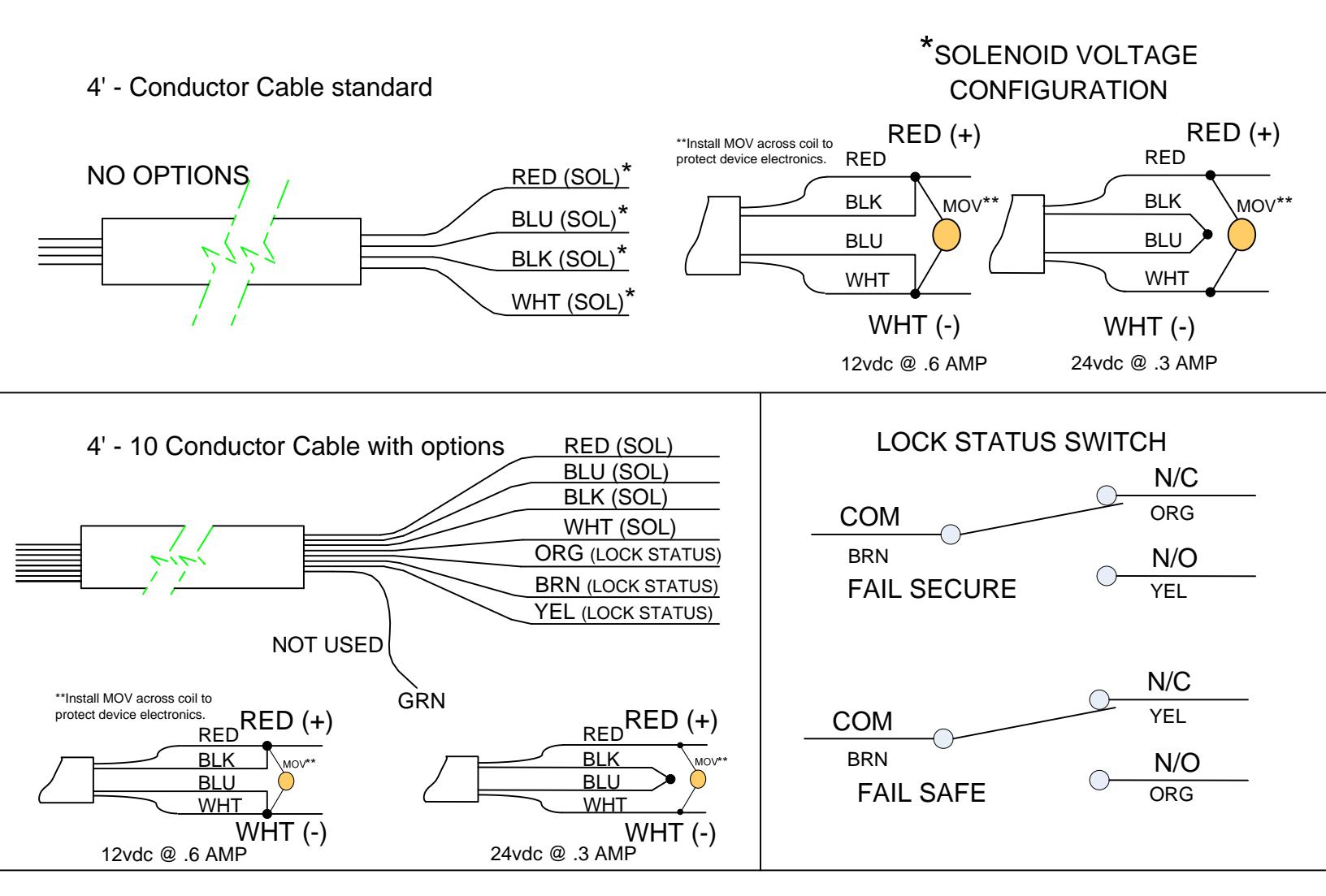 4' - Conductor Cable standard

NO OPTIONS

RED (SOL)*
BLU (SOL)*
BLK (SOL)*
WHT (SOL)*

*SOLENOID VOLTAGE CONFIGURATION

**Install MOV across coil to protect device electronics.

RED (+)
RED
BLK
BLU
WHT
MOV**
WHT (-)
12vdc @ .6 AMP

RED (+)
RED
BLK
BLU
WHT
MOV**
WHT (-)
24vdc @ .3 AMP

4' - 10 Conductor Cable with options

RED (SOL)
BLU (SOL)
BLK (SOL)
WHT (SOL)
ORG (LOCK STATUS)
BRN (LOCK STATUS)
YEL (LOCK STATUS)
NOT USED
GRN

**Install MOV across coil to protect device electronics.

RED (+)
RED
BLK
BLU
WHT
MOV**
WHT (-)
12vdc @ .6 AMP

RED (+)
RED
BLK
BLU
WHT
MOV**
WHT (-)
24vdc @ .3 AMP

LOCK STATUS SWITCH

COM
BRN
N/C
ORG
N/O
YEL
FAIL SECURE

COM
BRN
N/C
YEL
N/O
ORG
FAIL SAFE