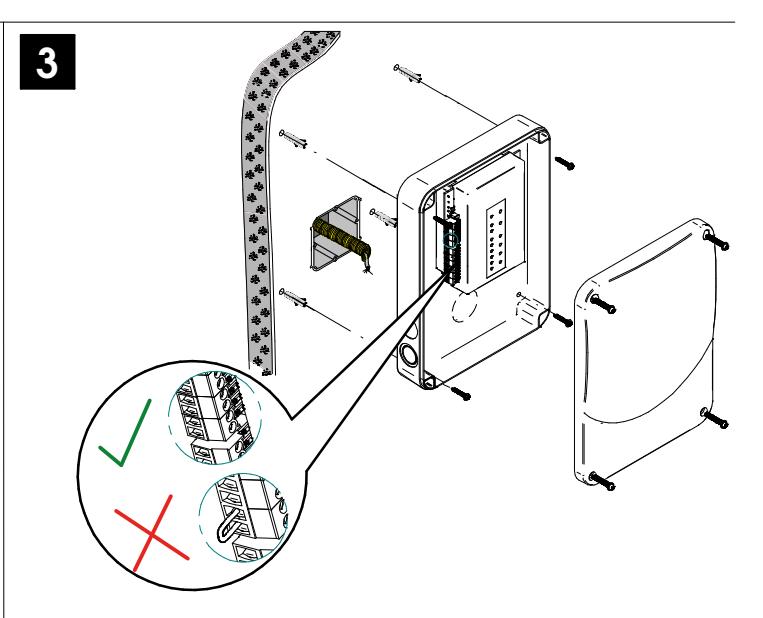 3