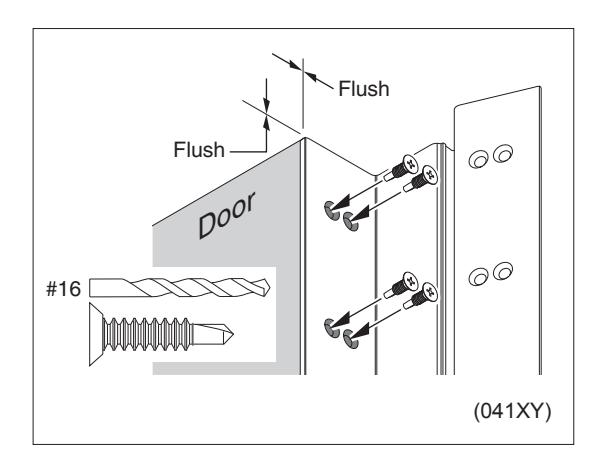 Flush

Flush

Door

#16

(041XY)