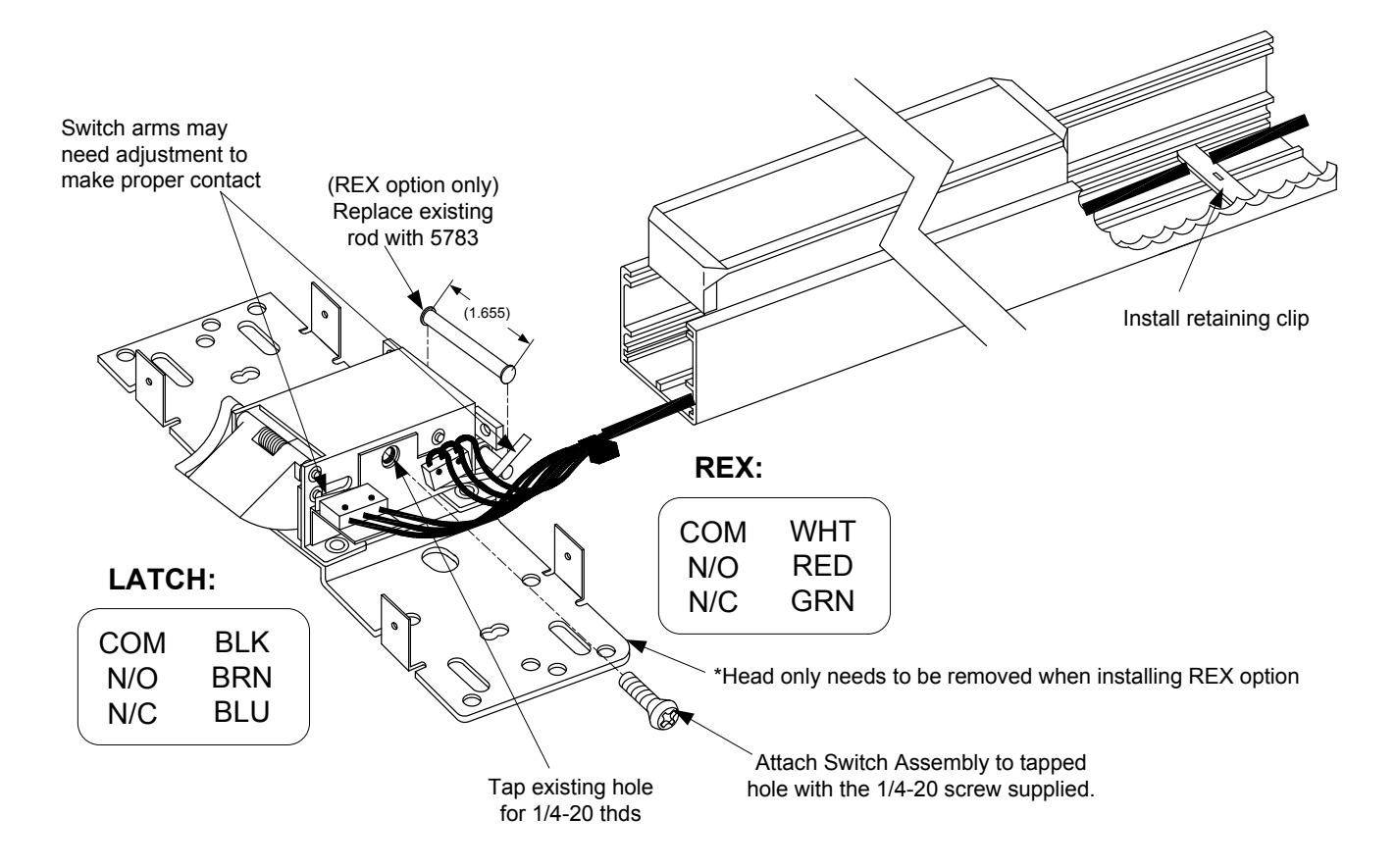 Switch arms may need adjustment to make proper contact

(REX option only) Replace existing rod with 5783

(1.655)

Install retaining clip

REX:

| COM | WHT |
|---|---|
| N/O | RED |
| N/C | GRN |

LATCH:

| COM | BLK |
|---|---|
| N/O | BRN |
| N/C | BLU |

*Head only needs to be removed when installing REX option

Attach Switch Assembly to tapped hole with the 1/4-20 screw supplied.

Tap existing hole for 1/4-20 thds