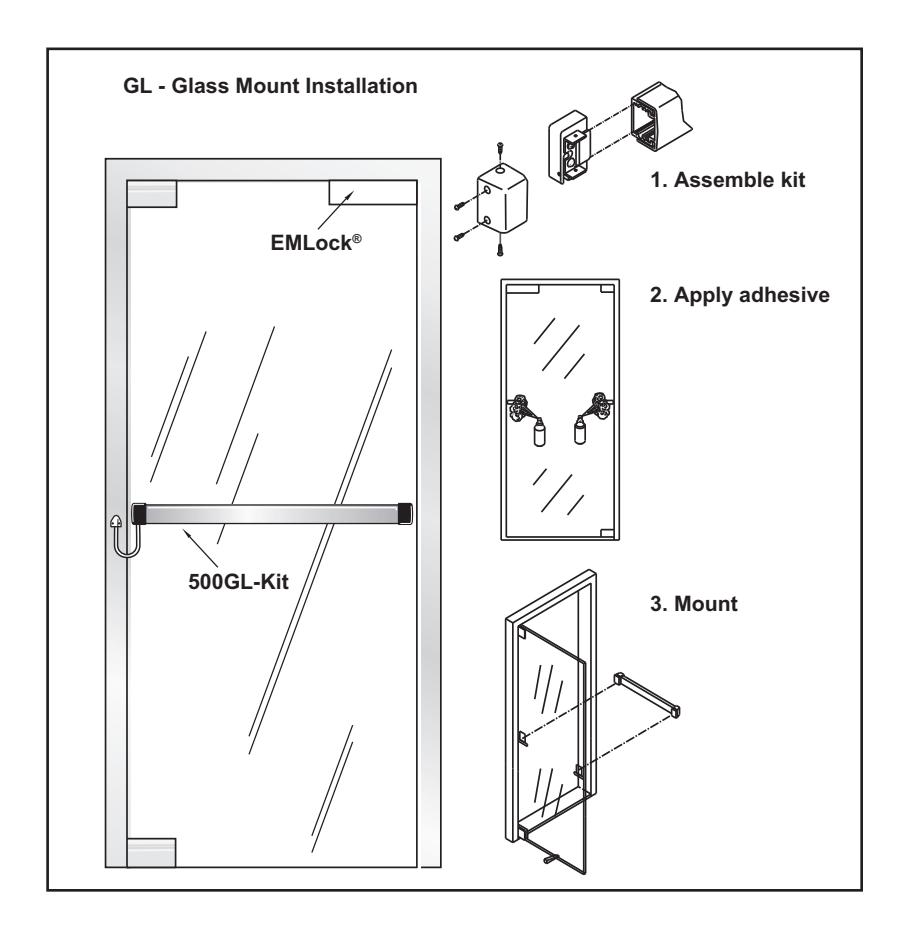 GL - Glass Mount Installation

EMLock®

500GL-Kit

1. Assemble kit

2. Apply adhesive

3. Mount