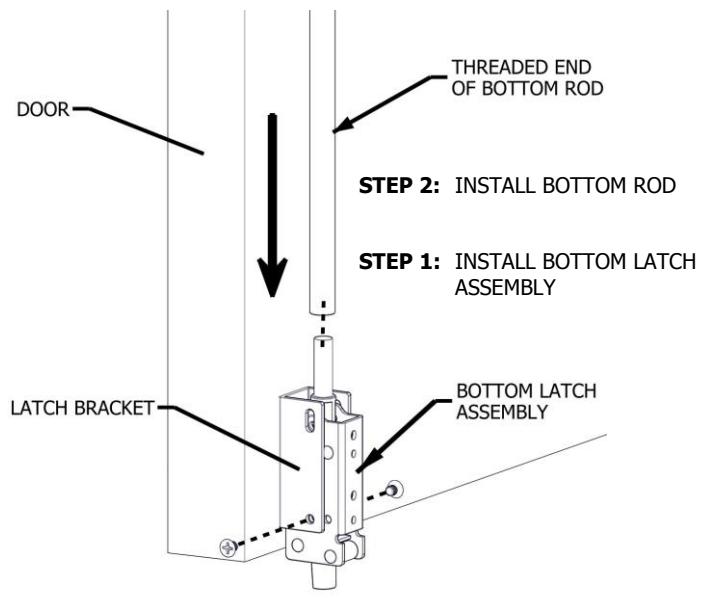 THREADED END OF BOTTOM ROD

DOOR

STEP 2: INSTALL BOTTOM ROD

STEP 1: INSTALL BOTTOM LATCH ASSEMBLY

LATCH BRACKET

BOTTOM LATCH ASSEMBLY