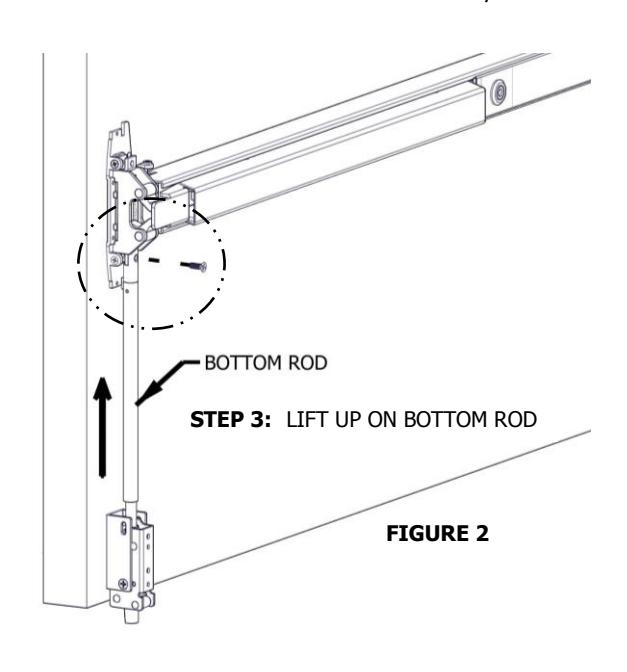 BOTTOM ROD

**STEP 3:** LIFT UP ON BOTTOM ROD

**FIGURE 2**