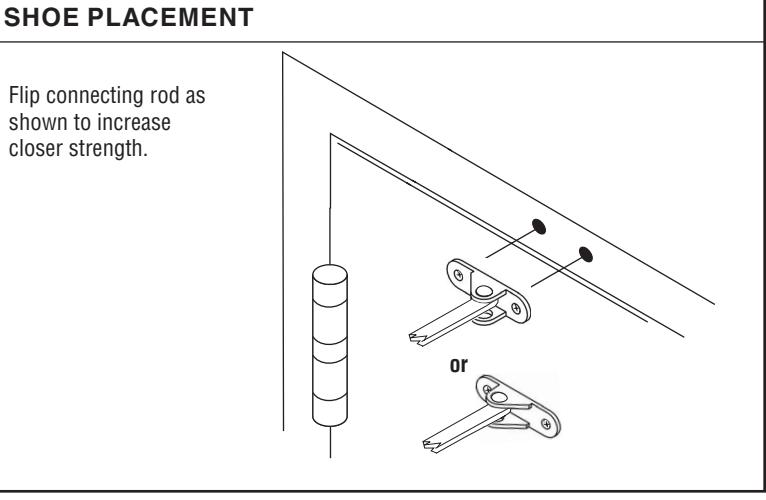 SHOE PLACEMENT

Flip connecting rod as shown to increase closer strength.

or