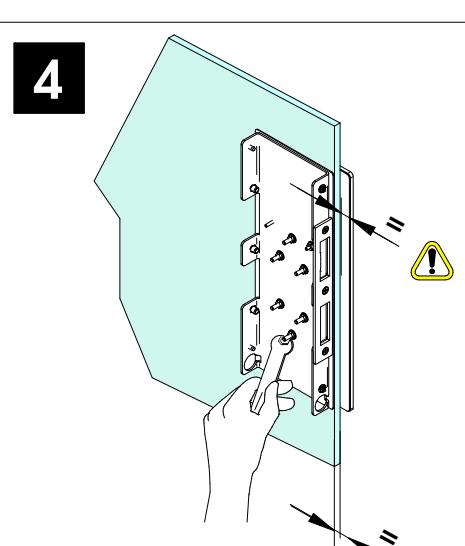 4

=

=