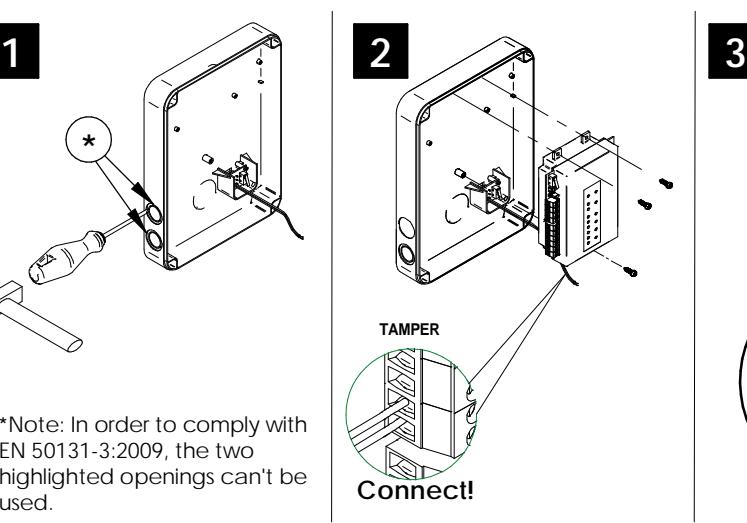 1

*

*Note: In order to comply with EN 50131-3:2009, the two highlighted openings can't be used.

2

TAMPER

Connect!

3