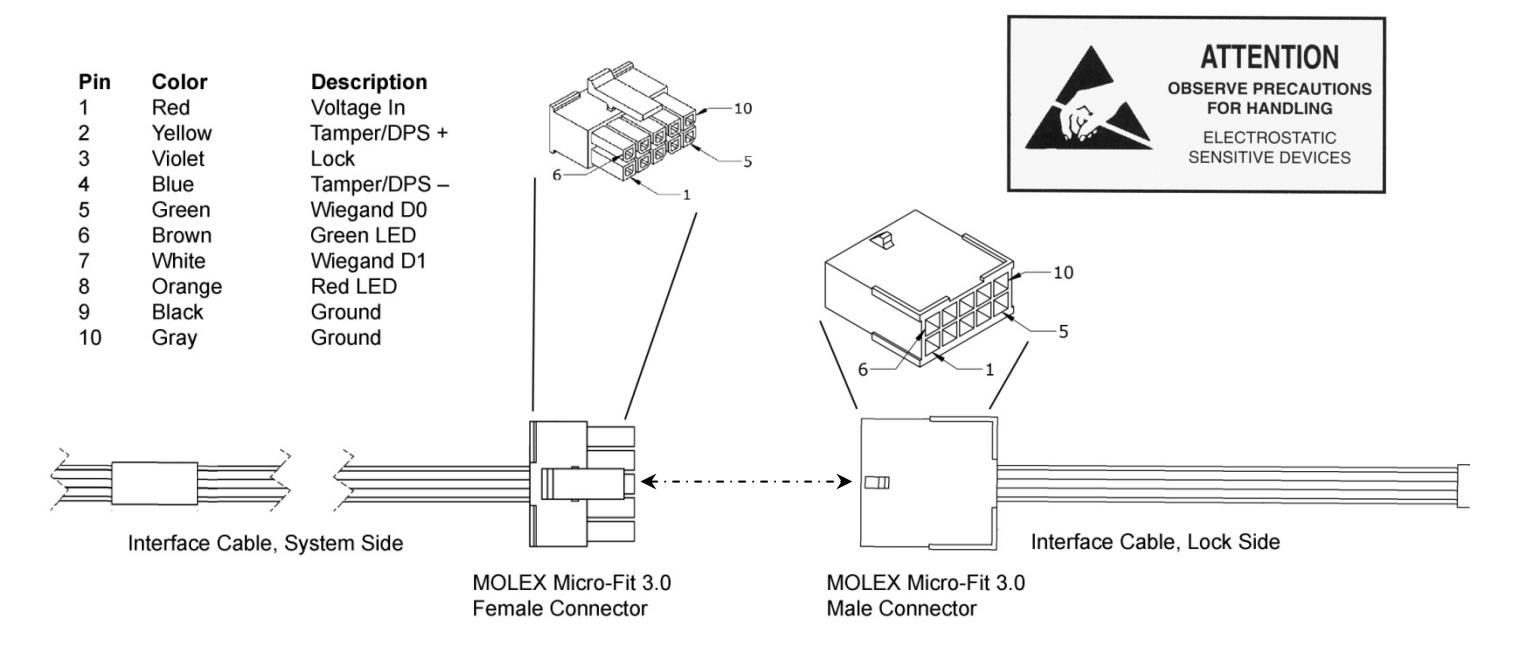 | Pin | Color | Description |
|---|---|---|
| 1 | Red | Voltage In |
| 2 | Yellow | Tamper/DPS + |
| 3 | Violet | Lock |
| 4 | Blue | Tamper/DPS – |
| 5 | Green | Wiegand D0 |
| 6 | Brown | Green LED |
| 7 | White | Wiegand D1 |
| 8 | Orange | Red LED |
| 9 | Black | Ground |
| 10 | Gray | Ground |

10
5
6
1

ATTENTION
OBSERVE PRECAUTIONS FOR HANDLING
ELECTROSTATIC SENSITIVE DEVICES

10
5
6
1

Interface Cable, System Side

MOLEX Micro-Fit 3.0
Female Connector

MOLEX Micro-Fit 3.0
Male Connector

Interface Cable, Lock Side