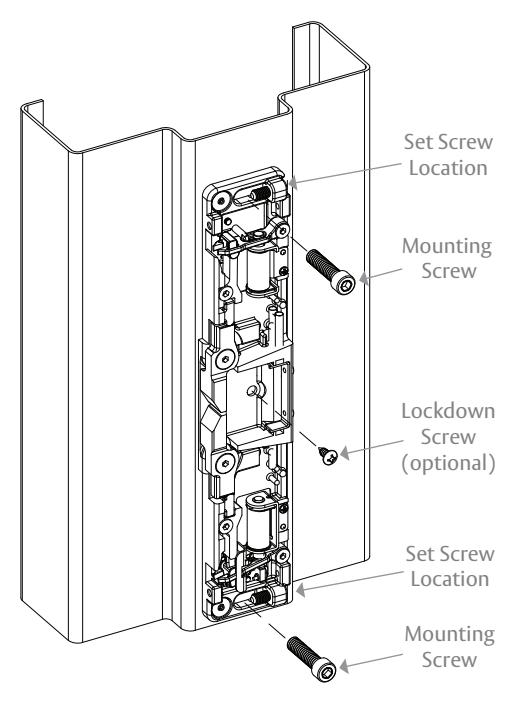 Set Screw Location

Mounting Screw

Lockdown Screw (optional)

Set Screw Location

Mounting Screw