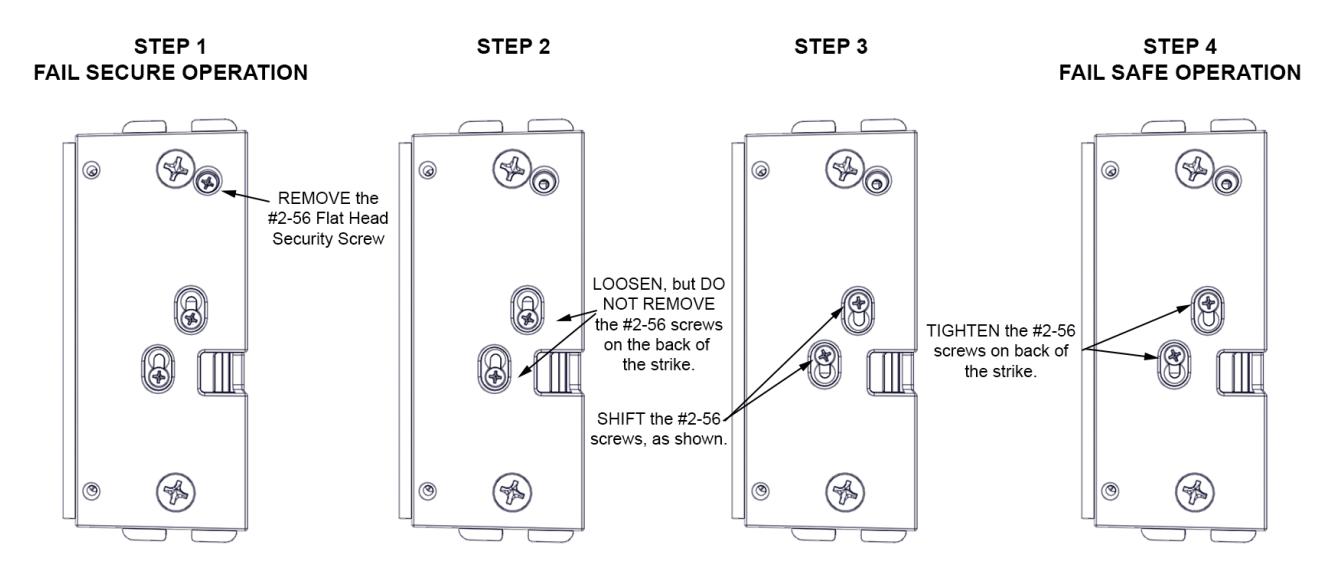 STEP 1
FAIL SECURE OPERATION

REMOVE the #2-56 Flat Head Security Screw

STEP 2

LOOSEN, but DO NOT REMOVE the #2-56 screws on the back of the strike.

STEP 3

SHIFT the #2-56 screws, as shown.

STEP 4
FAIL SAFE OPERATION

TIGHTEN the #2-56 screws on back of the strike.