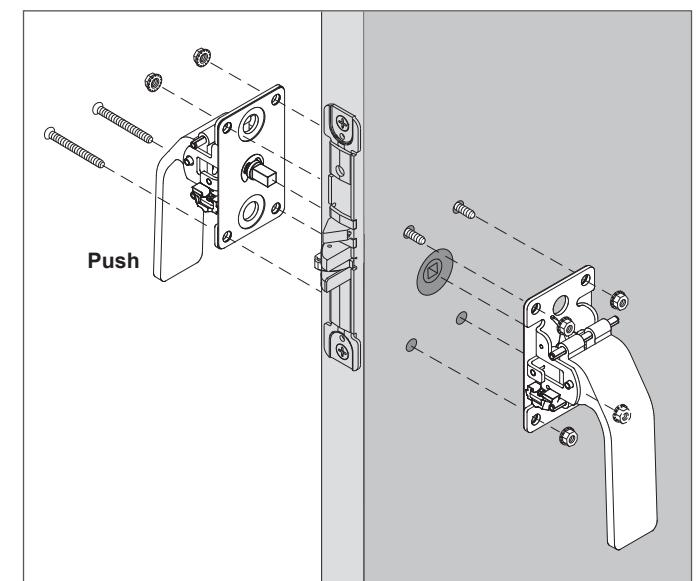 Push