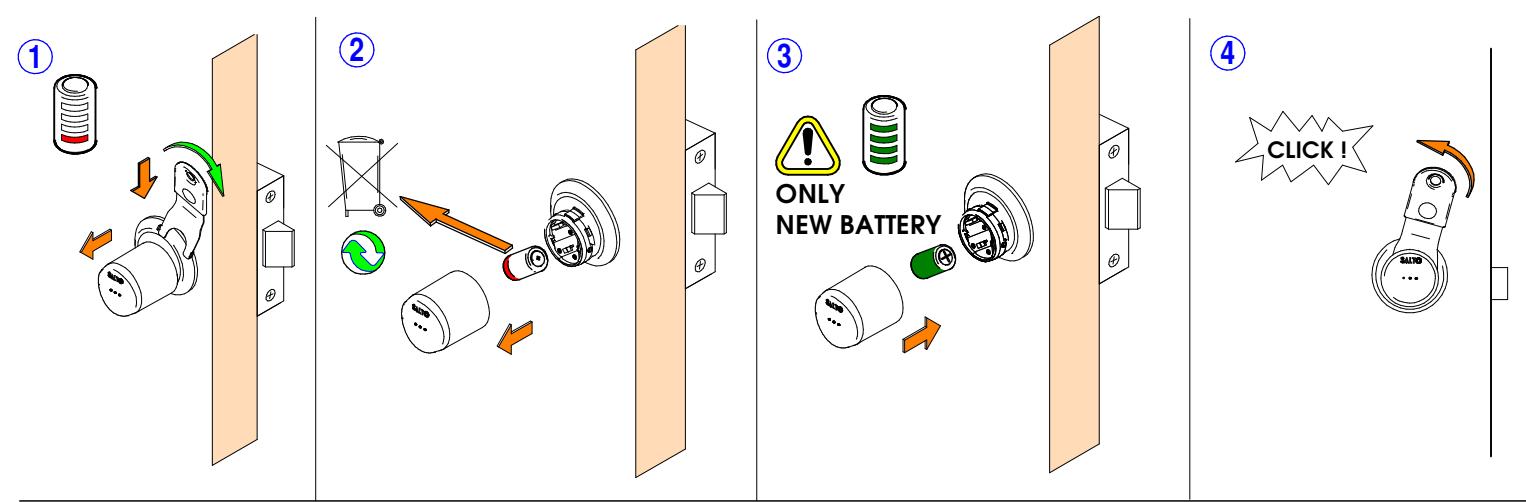 ①

SALTO

②

SALTO

③

ONLY
NEW BATTERY

SALTO

④

CLICK !

SALTO