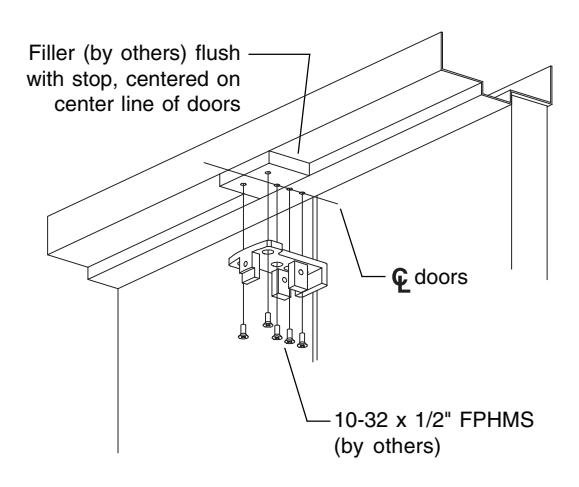 Filler (by others) flush with stop, centered on center line of doors

℄ doors

10-32 x 1/2" FPHMS (by others)