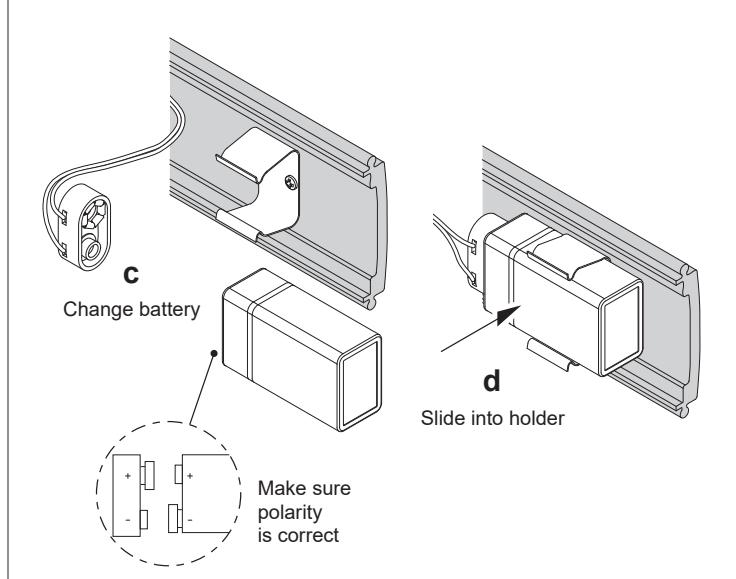 c
Change battery

d
Slide into holder

+
-
+
-

Make sure polarity is correct