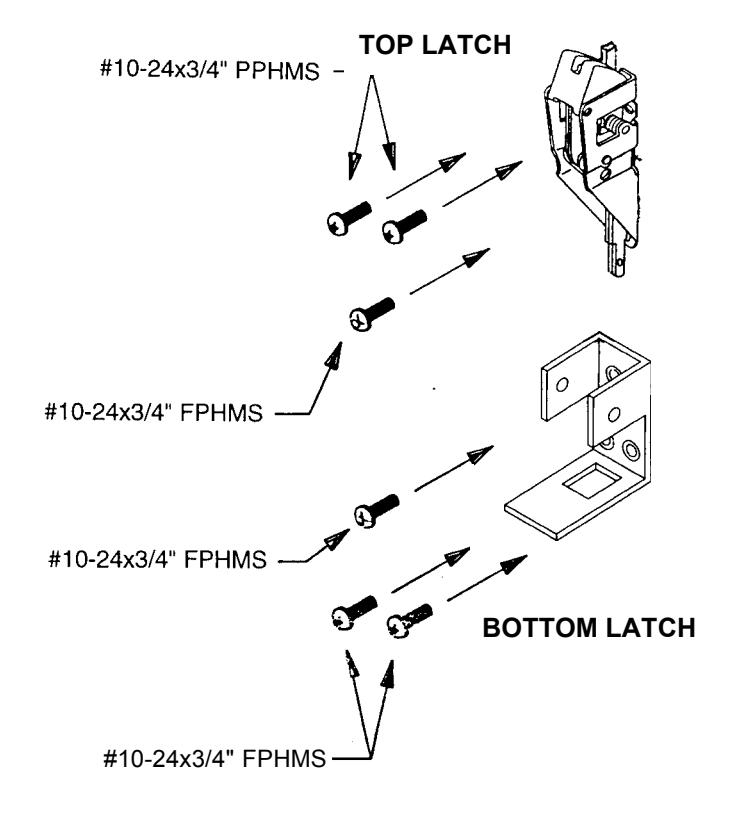 TOP LATCH

#10-24x3/4" PPHMS –

#10-24x3/4" FPHMS

#10-24x3/4" FPHMS

BOTTOM LATCH

#10-24x3/4" FPHMS