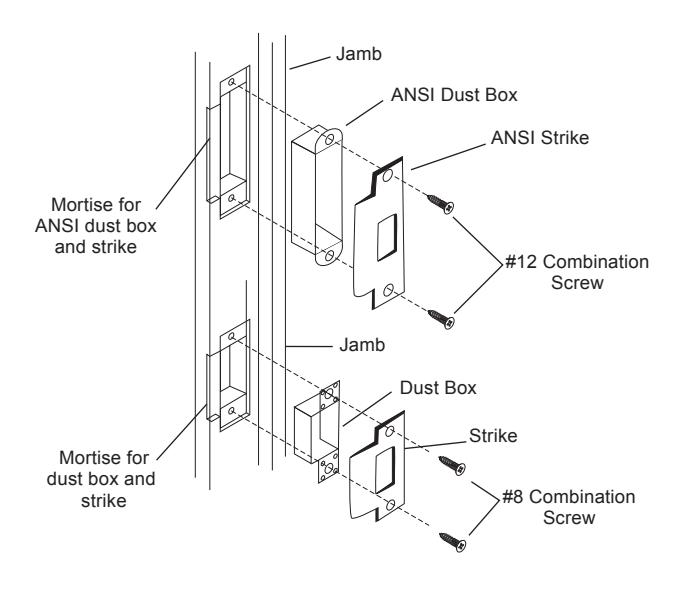 Jamb

ANSI Dust Box

ANSI Strike

Mortise for ANSI dust box and strike

#12 Combination Screw

Jamb

Dust Box

Strike

Mortise for dust box and strike

#8 Combination Screw